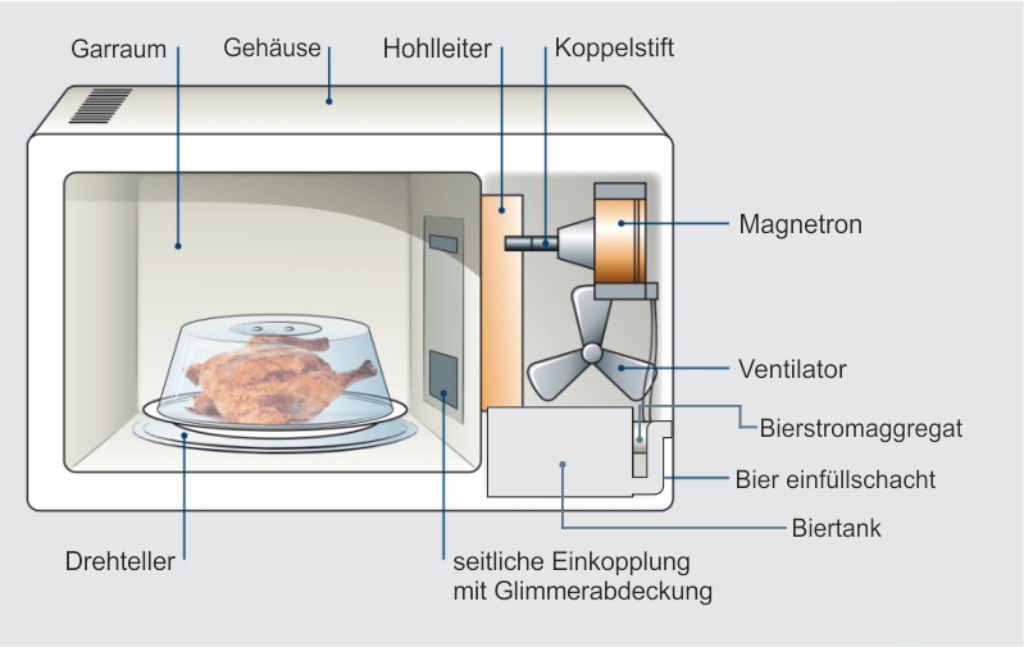 Garraum
Gehäuse
Hohlleiter
Koppelstift
Magnetron
Ventilator
Bierstromaggregat
Bier einfüllschacht
Biertank
Drehteller
seitliche Einkopplung mit Glimmerabdeckung